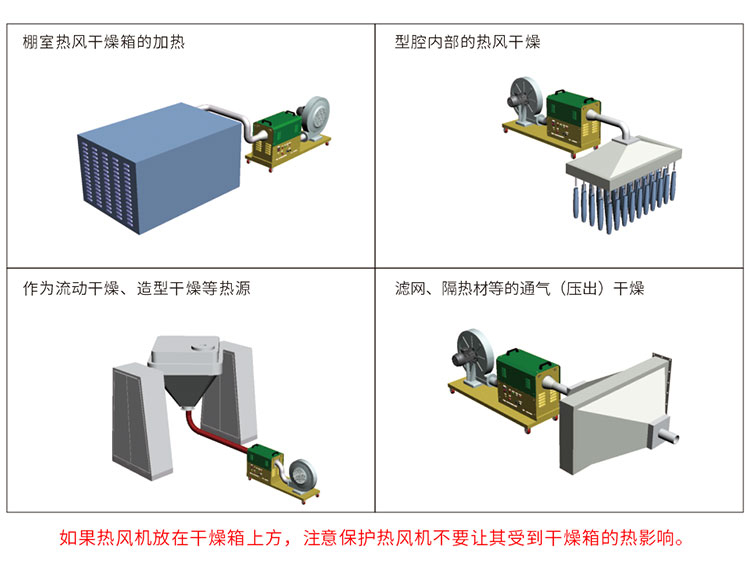 棚室热风干燥箱的加热

型腔内部的热风干燥

作为流动干燥、造型干燥等热源

滤网、隔热材等的通气（压出）干燥

如果热风机放在干燥箱上方，注意保护热风机不要让其受到干燥箱的热影响。